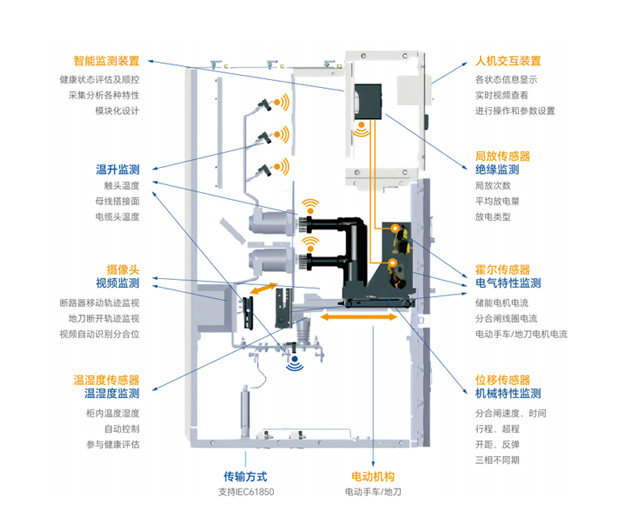 智能监测装置
健康状态评估及顺控
采集分析各种特性
模块化设计

温升监测
触头温度
母线搭接面
电缆头温度

摄像头
视频监测
断路器移动轨迹监视
地刀断开轨迹监视
视频自动识别分合位

温湿度传感器
温湿度监测
柜内温度湿度
自动控制
参与健康评估

人机交互装置
各状态信息显示
实时视频查看
进行操作和参数设置

局放传感器
绝缘监测
局放次数
平均放电量
放电类型

霍尔传感器
电气特性监测
储能电机电流
分合闸线圈电流
电动手车/地刀电机电流

位移传感器
机械特性监测
分合闸速度、时间
行程、超程
开距、反弹
三相不同期

传输方式
支持IEC61850

电动机构
电动手车/地刀